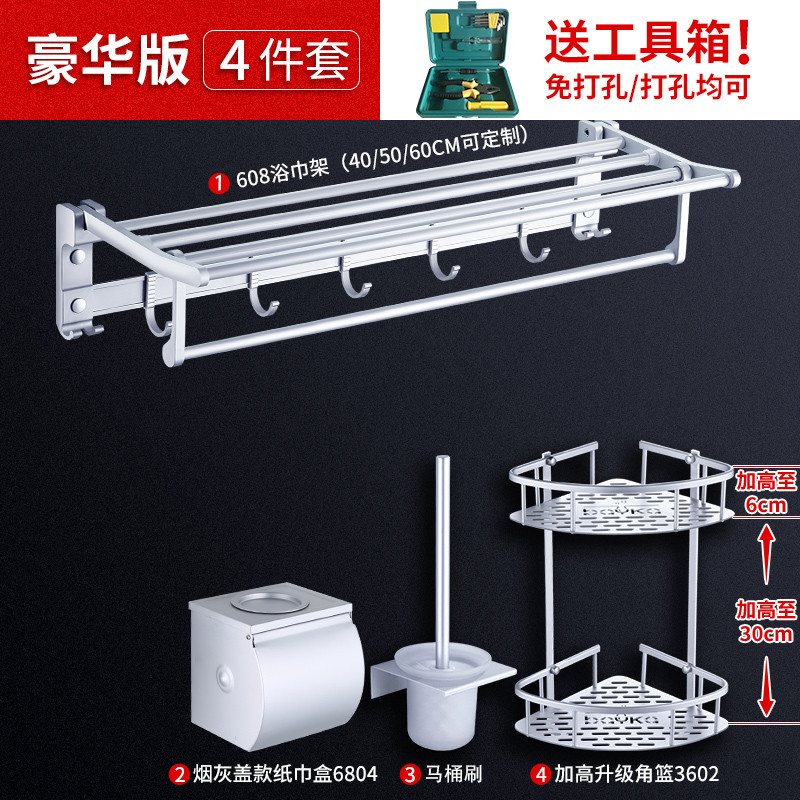 豪华版 4件套

送工具箱!
免打孔/打孔均可

1 608浴巾架（40/50/60CM可定制）

加高至 6cm

加高至 30cm

2 烟灰盖款纸巾盒6804

3 马桶刷

4 加高升级角篮3602